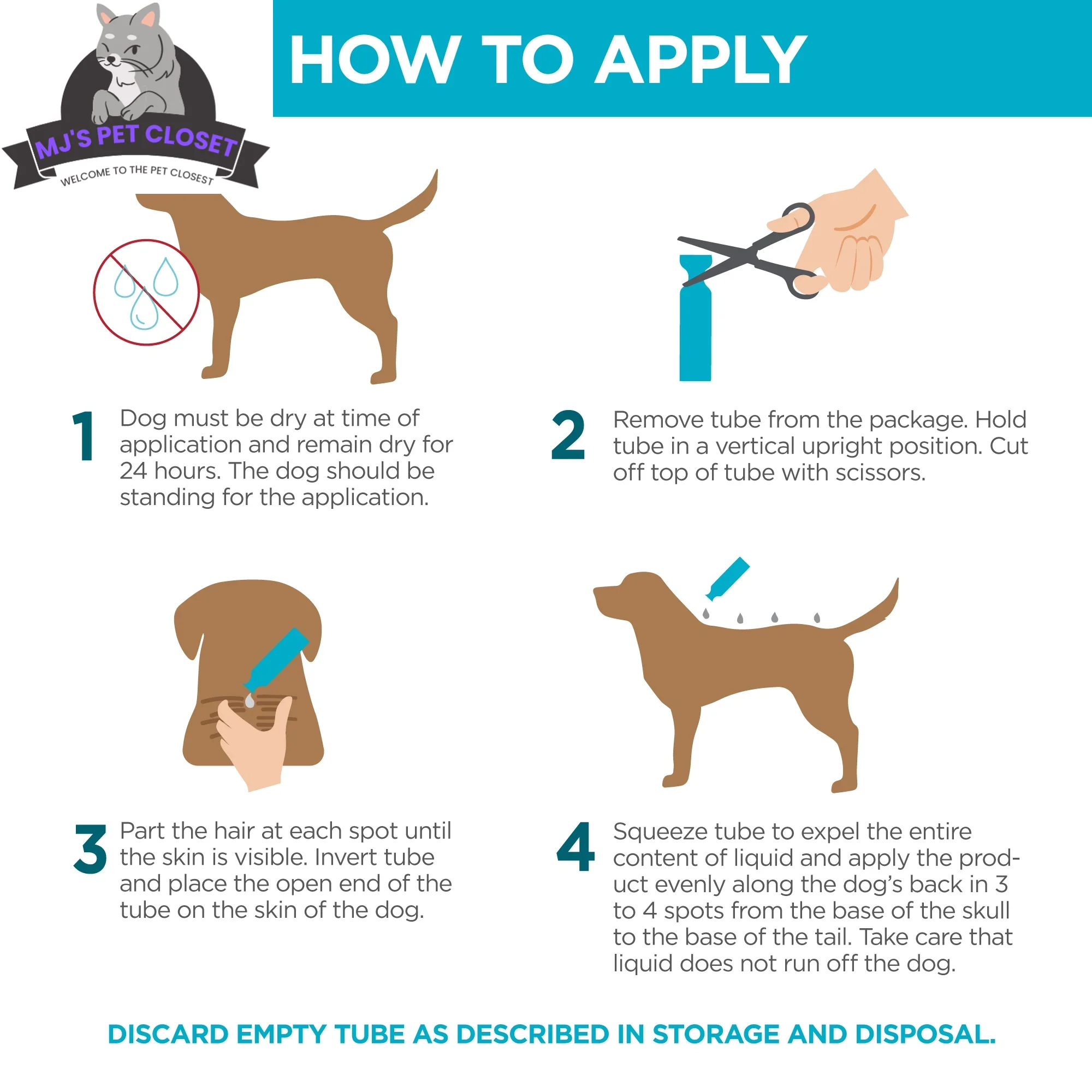 MJ'S PET CLOSET
WELCOME TO THE PET CLOSEST

HOW TO APPLY

1 Dog must be dry at time of application and remain dry for 24 hours. The dog should be standing for the application.

2 Remove tube from the package. Hold tube in a vertical upright position. Cut off top of tube with scissors.

3 Part the hair at each spot until the skin is visible. Invert tube and place the open end of the tube on the skin of the dog.

4 Squeeze tube to expel the entire content of liquid and apply the product evenly along the dog's back in 3 to 4 spots from the base of the skull to the base of the tail. Take care that liquid does not run off the dog.

DISCARD EMPTY TUBE AS DESCRIBED IN STORAGE AND DISPOSAL.